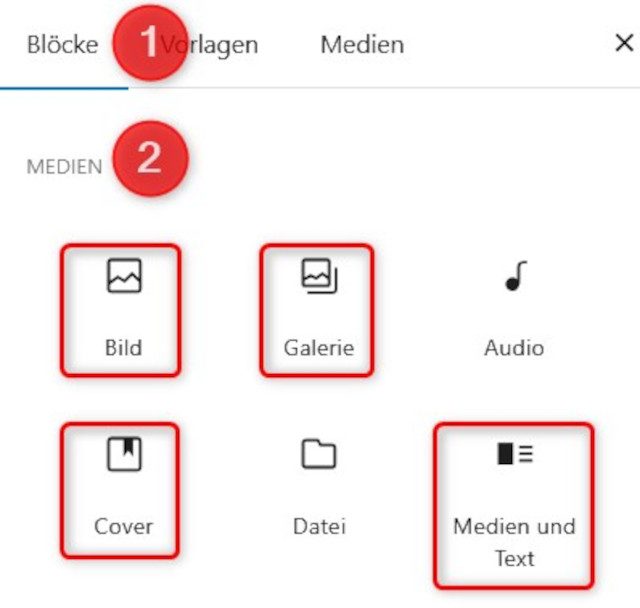 Blöcke 1 Vorlagen Medien ×

MEDIEN 2

Bild

Galerie

Audio

Cover

Datei

Medien und Text